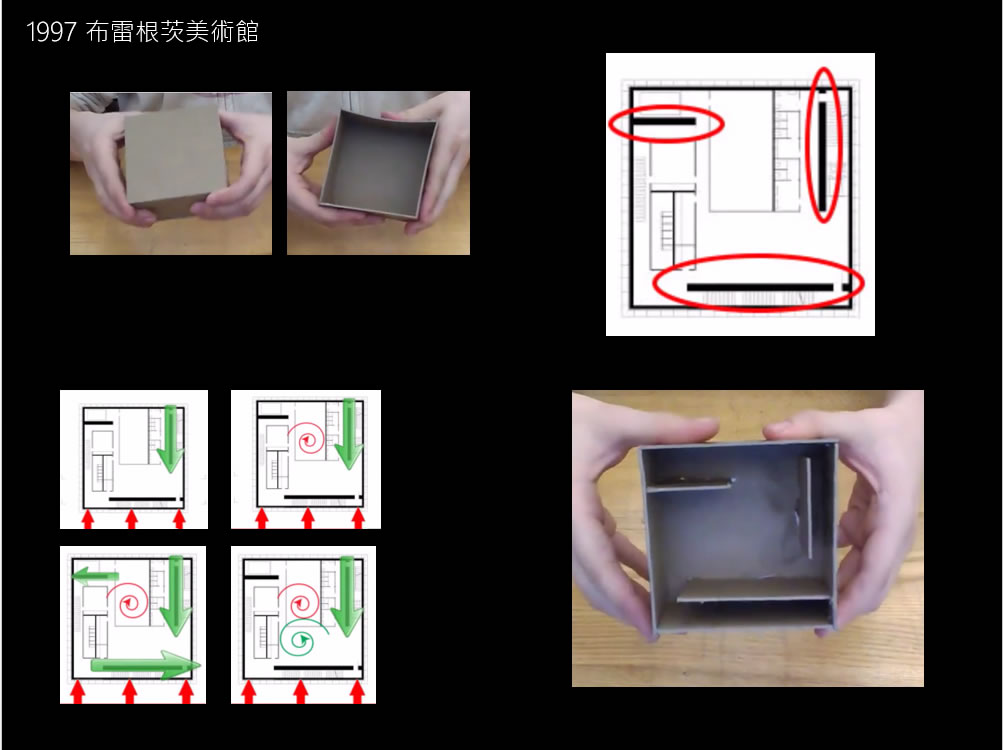 1997 布雷根茨美術館