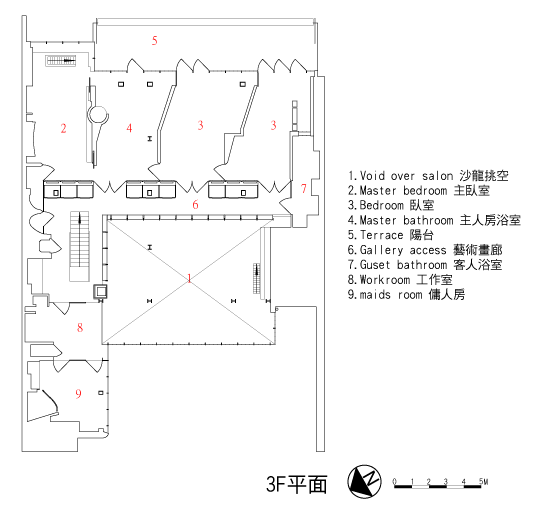 5

2

4

3

3

7

6

1

8

9

1.Void over salon 沙龍挑空
2.Master bedroom 主臥室
3.Bedroom 臥室
4.Master bathroom 主人房浴室
5.Terrace 陽台
6.Gallery access 藝術畫廊
7.Guset bathroom 客人浴室
8.Workroom 工作室
9.maids room 傭人房

3F平面

N

0 1 2 3 4 5M